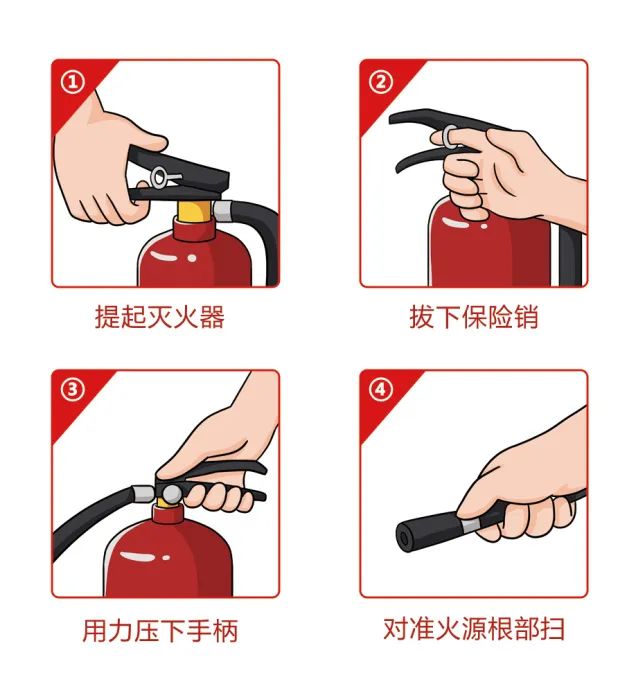 ①

提起灭火器

②

拔下保险销

③

用力压下手柄

④

对准火源根部扫